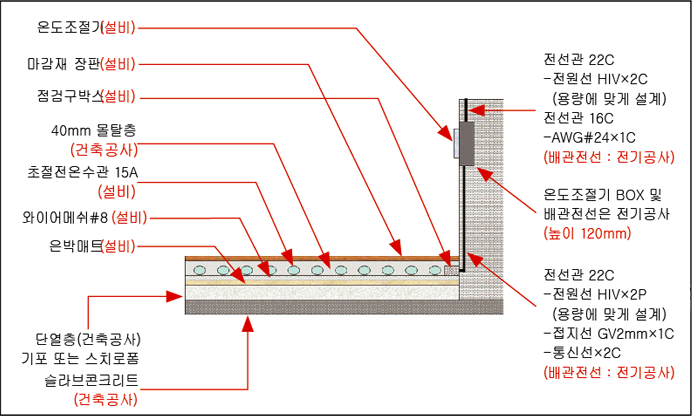 온도조절기(설비)

마감재 장판(설비)

점검구박스(설비)

40mm 몰탈층
(건축공사)

초절전온수관 15A
(설비)

와이어메쉬#8 (설비)

은박매트(설비)

단열층(건축공사)
기포 또는 스치로폼

슬라브콘크리트
(건축공사)

전선관 22C
-전원선 HIV×2C
(용량에 맞게 설계)
전선관 16C
-AWG#24×1C
(배관전선 : 전기공사)

온도조절기 BOX 및
배관전선은 전기공사
(높이 120mm)

전선관 22C
-전원선 HIV×2P
(용량에 맞게 설계)
-접지선 GV2mm×1C
-통신선×2C
(배관전선 : 전기공사)